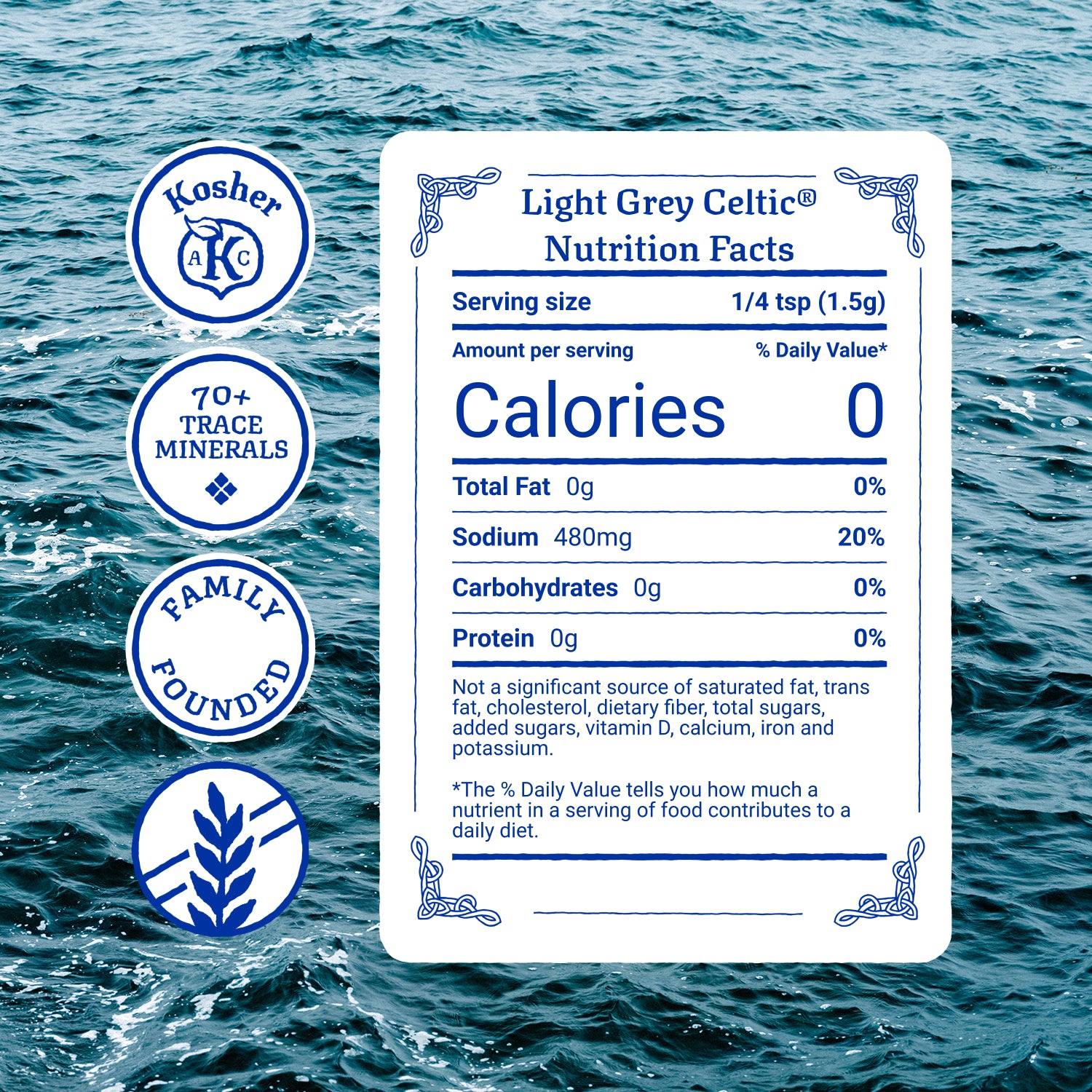 Kosher
A K C

70+
TRACE
MINERALS

FAMILY
FOUNDED

Light Grey Celtic®
Nutrition Facts

Serving size 1/4 tsp (1.5g)

Amount per serving % Daily Value*

Calories 0

Total Fat 0g 0%

Sodium 480mg 20%

Carbohydrates 0g 0%

Protein 0g 0%

Not a significant source of saturated fat, trans fat, cholesterol, dietary fiber, total sugars, added sugars, vitamin D, calcium, iron and potassium.

*The % Daily Value tells you how much a nutrient in a serving of food contributes to a daily diet.